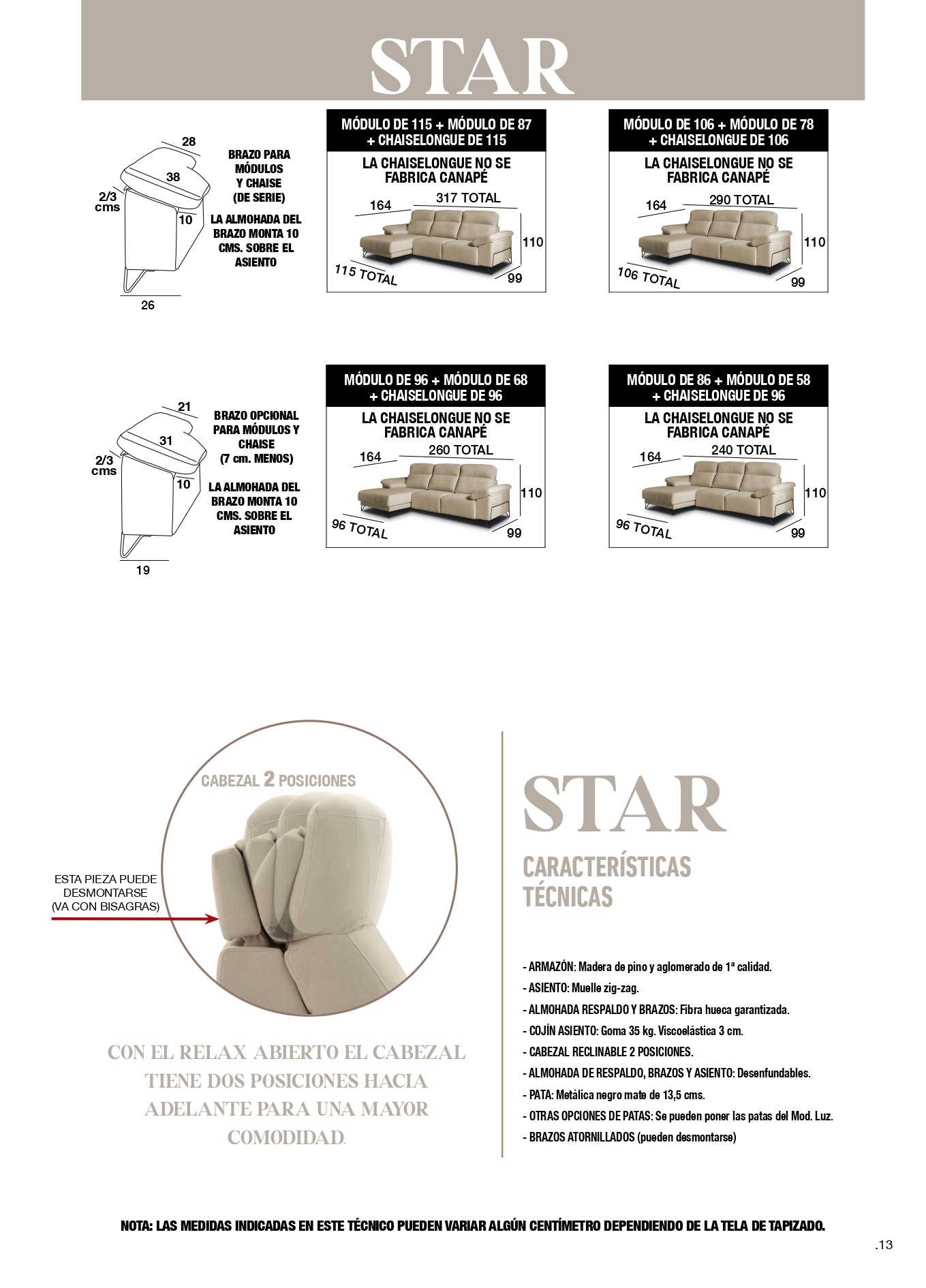 STAR

28
38
2/3 cms
10
26

BRAZO PARA MÓDULOS Y CHAISE (DE SERIE)

LA ALMOHADA DEL BRAZO MONTA 10 CMS. SOBRE EL ASIENTO

MÓDULO DE 115 + MÓDULO DE 87 + CHAISELONGUE DE 115

LA CHAISELONGUE NO SE FABRICA CANAPÉ

164
317 TOTAL
110
115 TOTAL
99

MÓDULO DE 106 + MÓDULO DE 78 + CHAISELONGUE DE 106

LA CHAISELONGUE NO SE FABRICA CANAPÉ

164
290 TOTAL
110
106 TOTAL
99

21
31
2/3 cms
10
19

BRAZO OPCIONAL PARA MÓDULOS Y CHAISE (7 cm. MENOS)

LA ALMOHADA DEL BRAZO MONTA 10 CMS. SOBRE EL ASIENTO

MÓDULO DE 96 + MÓDULO DE 68 + CHAISELONGUE DE 96

LA CHAISELONGUE NO SE FABRICA CANAPÉ

164
260 TOTAL
110
96 TOTAL
99

MÓDULO DE 86 + MÓDULO DE 58 + CHAISELONGUE DE 96

LA CHAISELONGUE NO SE FABRICA CANAPÉ

164
240 TOTAL
110
96 TOTAL
99

CABEZAL 2 POSICIONES

ESTA PIEZA PUEDE DESMONTARSE (VA CON BISAGRAS)

CON EL RELAX ABIERTO EL CABEZAL TIENE DOS POSICIONES HACIA ADELANTE PARA UNA MAYOR COMODIDAD.

STAR

CARACTERÍSTICAS TÉCNICAS

- ARMAZÓN: Madera de pino y aglomerado de 1ª calidad.
- ASIENTO: Muelle zig-zag.
- ALMOHADA RESPALDO Y BRAZOS: Fibra hueca garantizada.
- COJÍN ASIENTO: Goma 35 kg. Viscoelástica 3 cm.
- CABEZAL RECLINABLE 2 POSICIONES.
- ALMOHADA DE RESPALDO, BRAZOS Y ASIENTO: Desenfundables.
- PATA: Metálica negro mate de 13,5 cms.
- OTRAS OPCIONES DE PATAS: Se pueden poner las patas del Mod. Luz.
- BRAZOS ATORNILLADOS (pueden desmontarse)

NOTA: LAS MEDIDAS INDICADAS EN ESTE TÉCNICO PUEDEN VARIAR ALGÚN CENTÍMETRO DEPENDIENDO DE LA TELA DE TAPIZADO.

.13