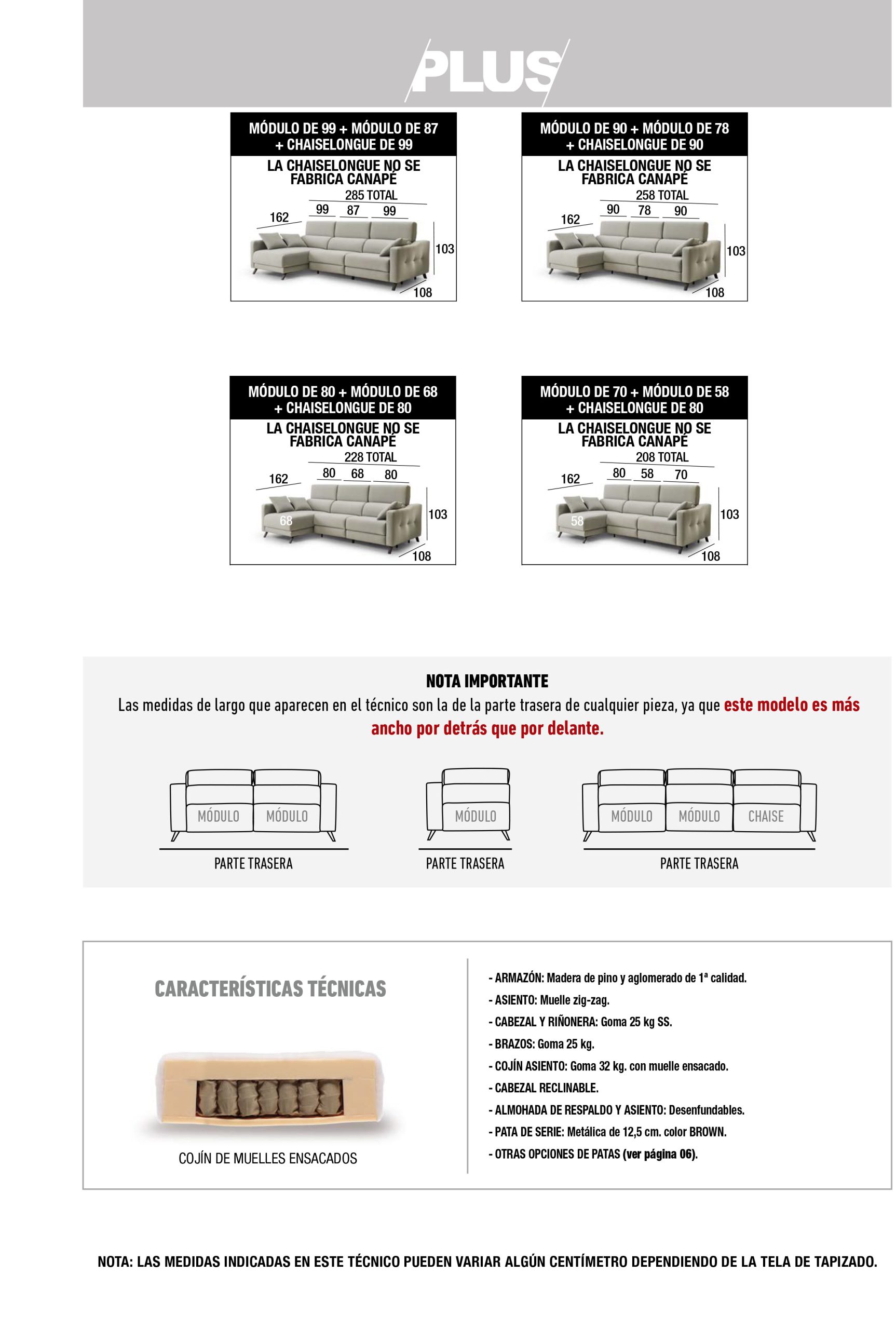 PLUS

MÓDULO DE 99 + MÓDULO DE 87 + CHAISELONGUE DE 99

LA CHAISELONGUE NO SE FABRICA CANAPÉ

285 TOTAL
162 99 87 99
103
108

MÓDULO DE 90 + MÓDULO DE 78 + CHAISELONGUE DE 90

LA CHAISELONGUE NO SE FABRICA CANAPÉ

258 TOTAL
162 90 78 90
103
108

MÓDULO DE 80 + MÓDULO DE 68 + CHAISELONGUE DE 80

LA CHAISELONGUE NO SE FABRICA CANAPÉ

228 TOTAL
162 80 68 80
68
103
108

MÓDULO DE 70 + MÓDULO DE 58 + CHAISELONGUE DE 80

LA CHAISELONGUE NO SE FABRICA CANAPÉ

208 TOTAL
162 80 58 70
58
103
108

NOTA IMPORTANTE

Las medidas de largo que aparecen en el técnico son la de la parte trasera de cualquier pieza, ya que este modelo es más ancho por detrás que por delante.

MÓDULO MÓDULO
PARTE TRASERA

MÓDULO
PARTE TRASERA

MÓDULO MÓDULO CHAISE
PARTE TRASERA

CARACTERÍSTICAS TÉCNICAS

COJÍN DE MUELLES ENSACADOS

- ARMAZÓN: Madera de pino y aglomerado de 1ª calidad.
- ASIENTO: Muelle zig-zag.
- CABEZAL Y RIÑONERA: Goma 25 kg SS.
- BRAZOS: Goma 25 kg.
- COJÍN ASIENTO: Goma 32 kg. con muelle ensacado.
- CABEZAL RECLINABLE.
- ALMOHADA DE RESPALDO Y ASIENTO: Desenfundables.
- PATA DE SERIE: Metálica de 12,5 cm. color BROWN.
- OTRAS OPCIONES DE PATAS (ver página 06).

NOTA: LAS MEDIDAS INDICADAS EN ESTE TÉCNICO PUEDEN VARIAR ALGÚN CENTÍMETRO DEPENDIENDO DE LA TELA DE TAPIZADO.